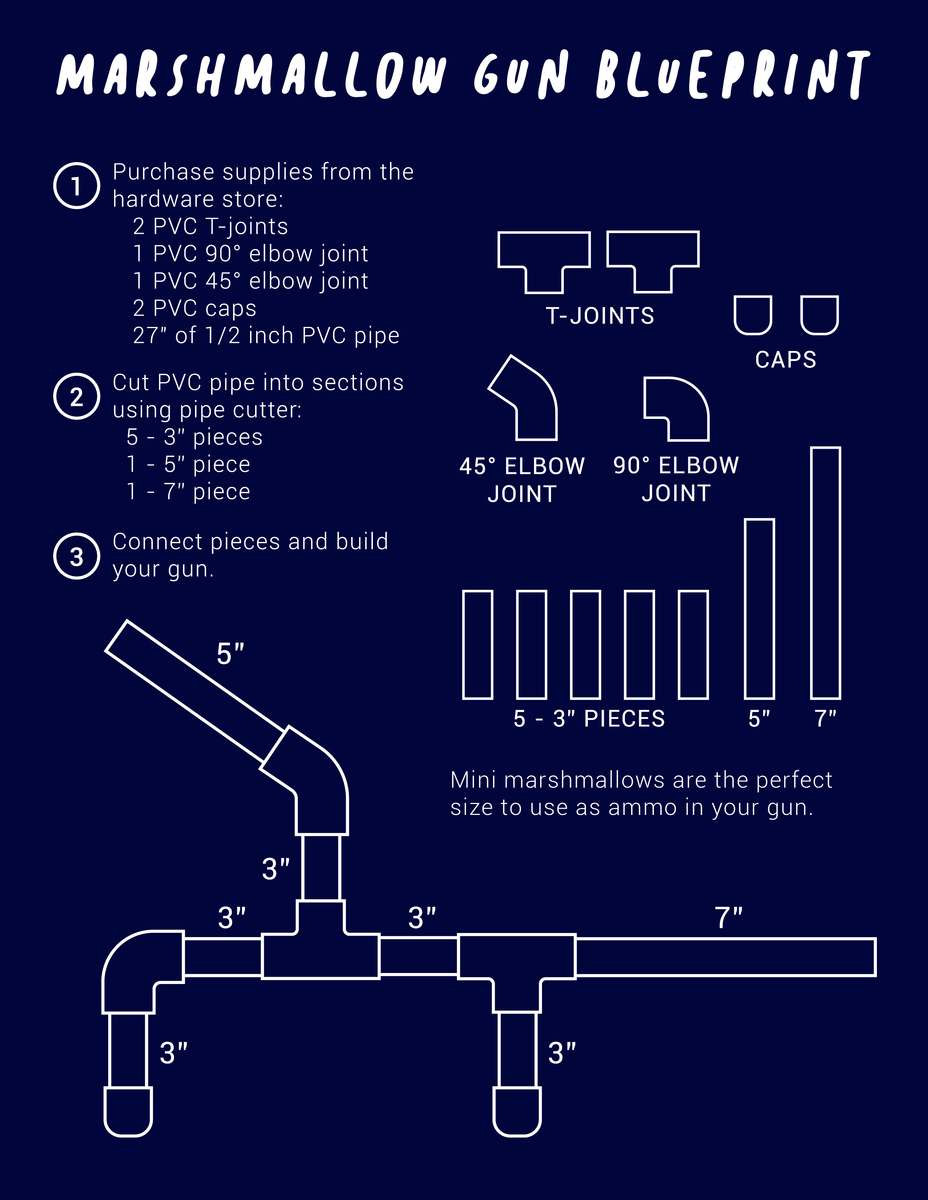 MARSHMALLOW GUN BLUEPRINT

1 Purchase supplies from the hardware store:
2 PVC T-joints
1 PVC 90° elbow joint
1 PVC 45° elbow joint
2 PVC caps
27" of 1/2 inch PVC pipe

2 Cut PVC pipe into sections using pipe cutter:
5 - 3" pieces
1 - 5" piece
1 - 7" piece

3 Connect pieces and build your gun.

T-JOINTS

CAPS

45° ELBOW JOINT

90° ELBOW JOINT

5 - 3" PIECES

5"

7"

Mini marshmallows are the perfect size to use as ammo in your gun.

5"

3"

3"

3"

7"

3"

3"